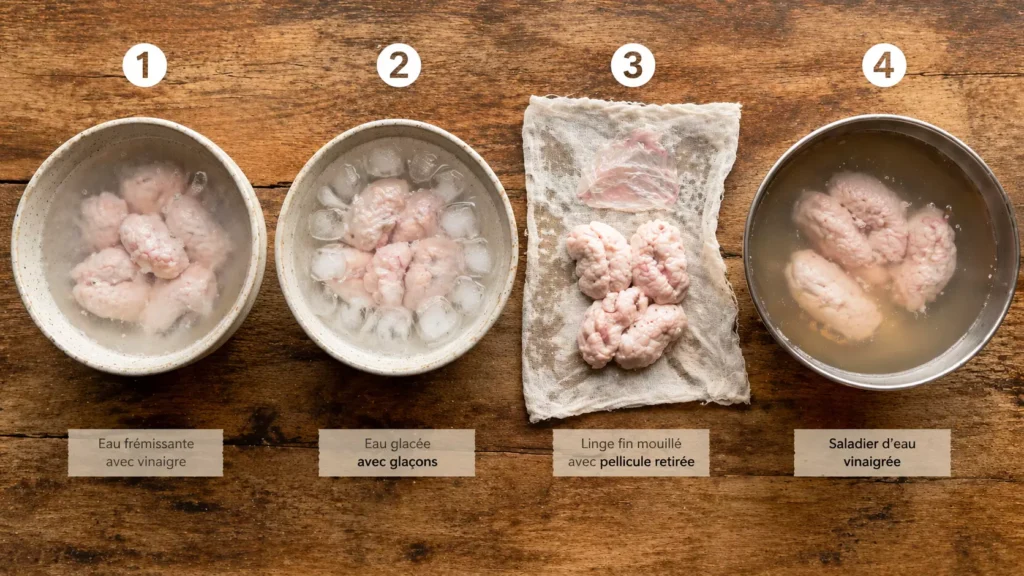 1

2

3

4

Eau frémissante avec vinaigre

Eau glacée avec glaçons

Linge fin mouillé avec pellicule retirée

Saladier d'eau vinaigrée